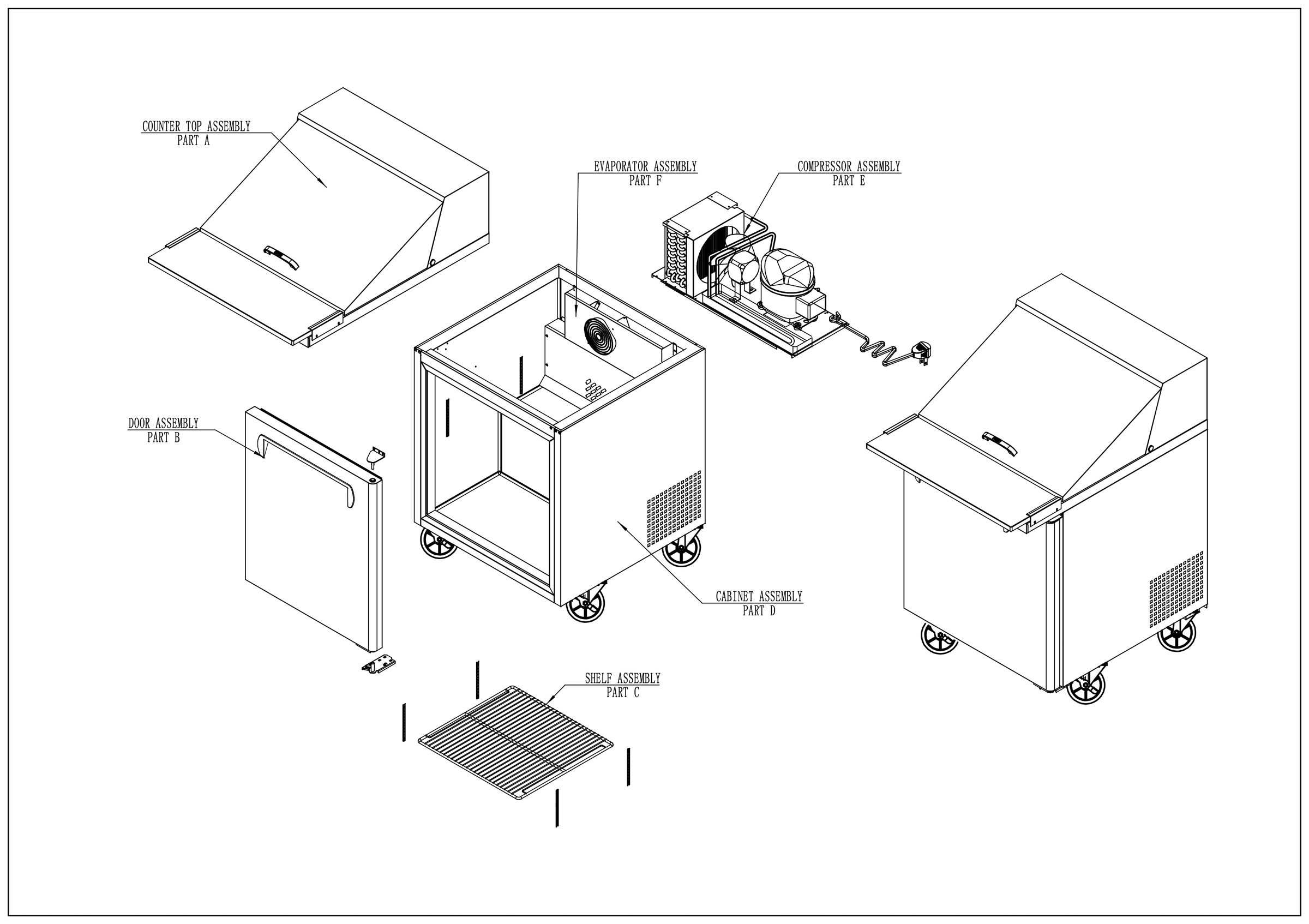 COUNTER TOP ASSEMBLY
PART A

EVAPORATOR ASSEMBLY
PART F

COMPRESSOR ASSEMBLY
PART E

DOOR ASSEMBLY
PART B

CABINET ASSEMBLY
PART D

SHELF ASSEMBLY
PART C